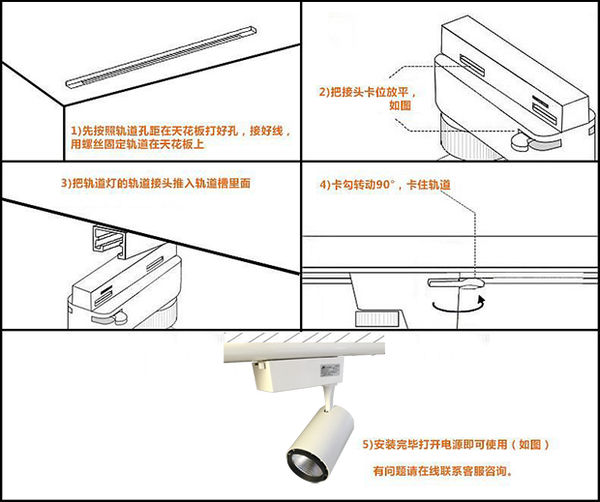 1)先按照轨道孔距在天花板打好孔，接好线，用螺丝固定轨道在天花板上

2)把接头卡位放平，如图

3)把轨道灯的轨道接头推入轨道槽里面

4)卡勾转动90°，卡住轨道

5)安装完毕打开电源即可使用（如图）

有问题请在线联系客服咨询。