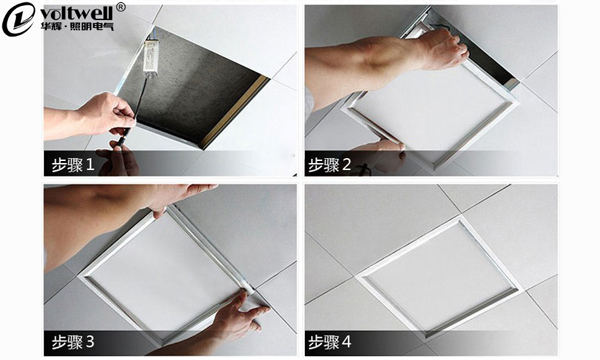 voltwell®
华辉·照明电气

步骤 1

步骤 2

步骤 3

步骤 4